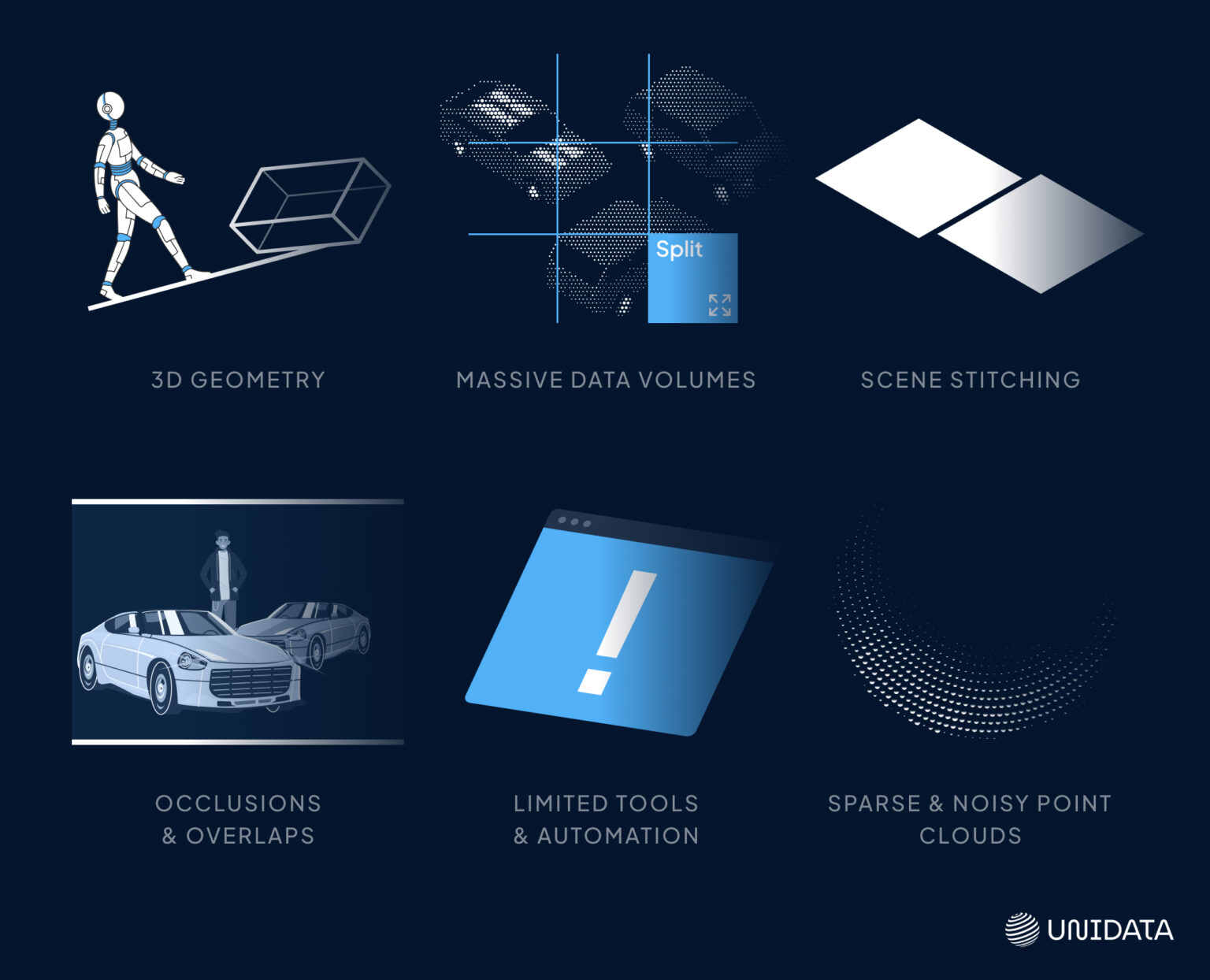 Split

3D GEOMETRY

MASSIVE DATA VOLUMES

SCENE STITCHING

!

OCCLUSIONS & OVERLAPS

LIMITED TOOLS & AUTOMATION

SPARSE & NOISY POINT CLOUDS

UNIDATA